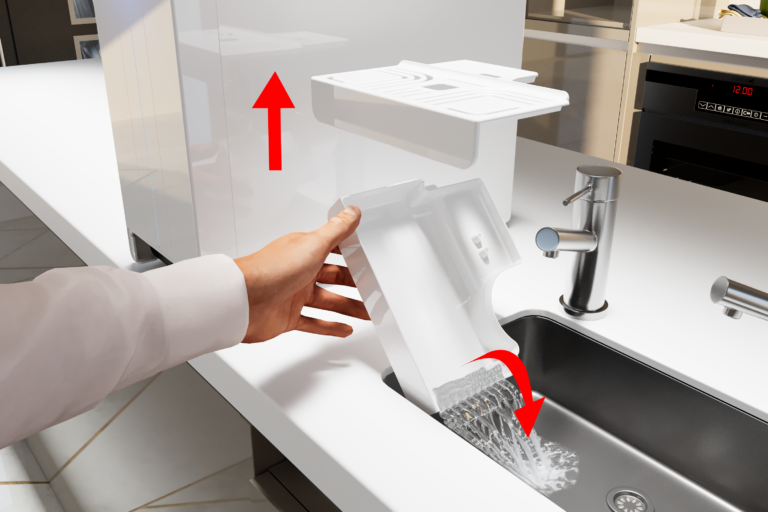 12:00