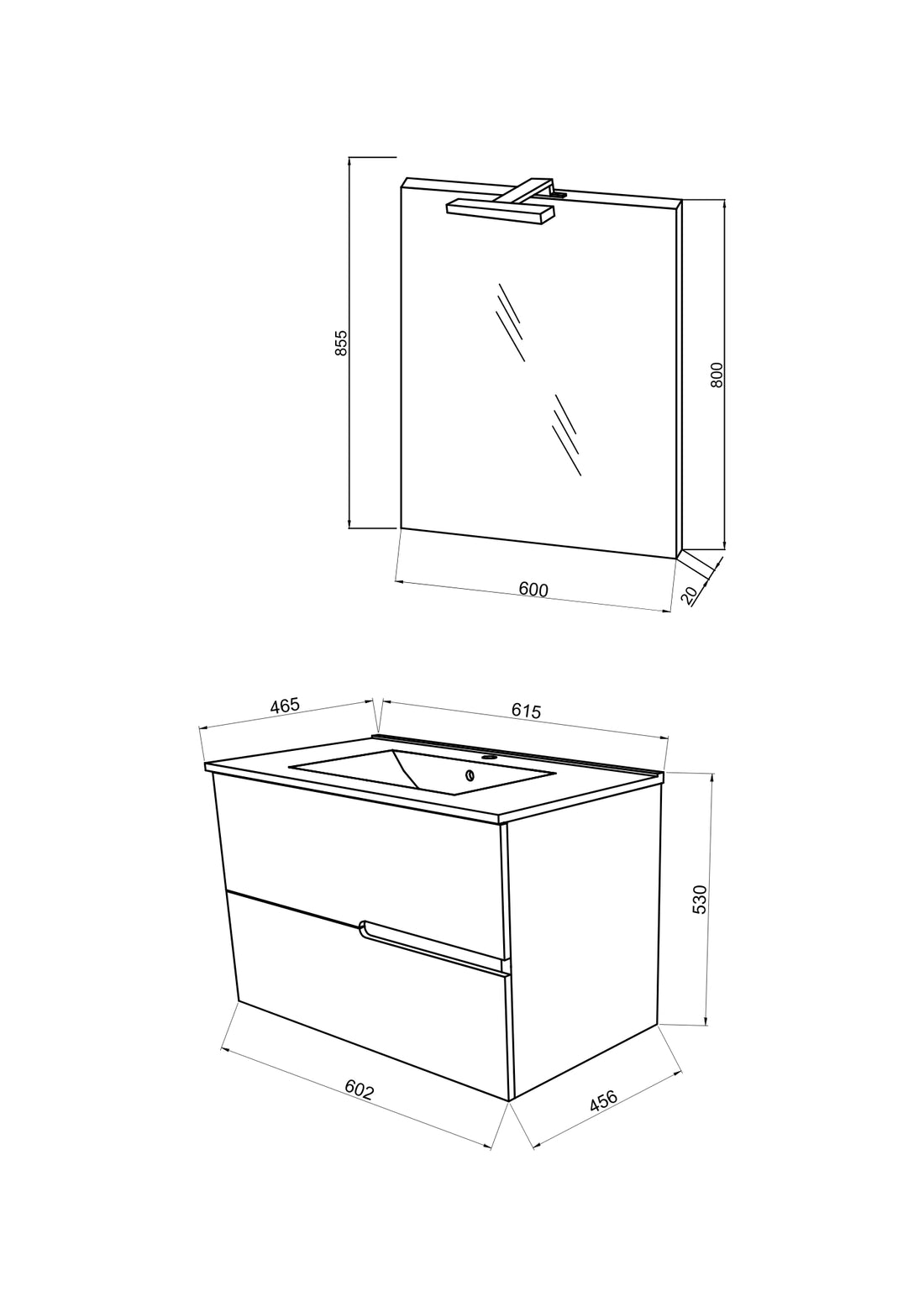 855

800

600

20

465

615

530

602

456