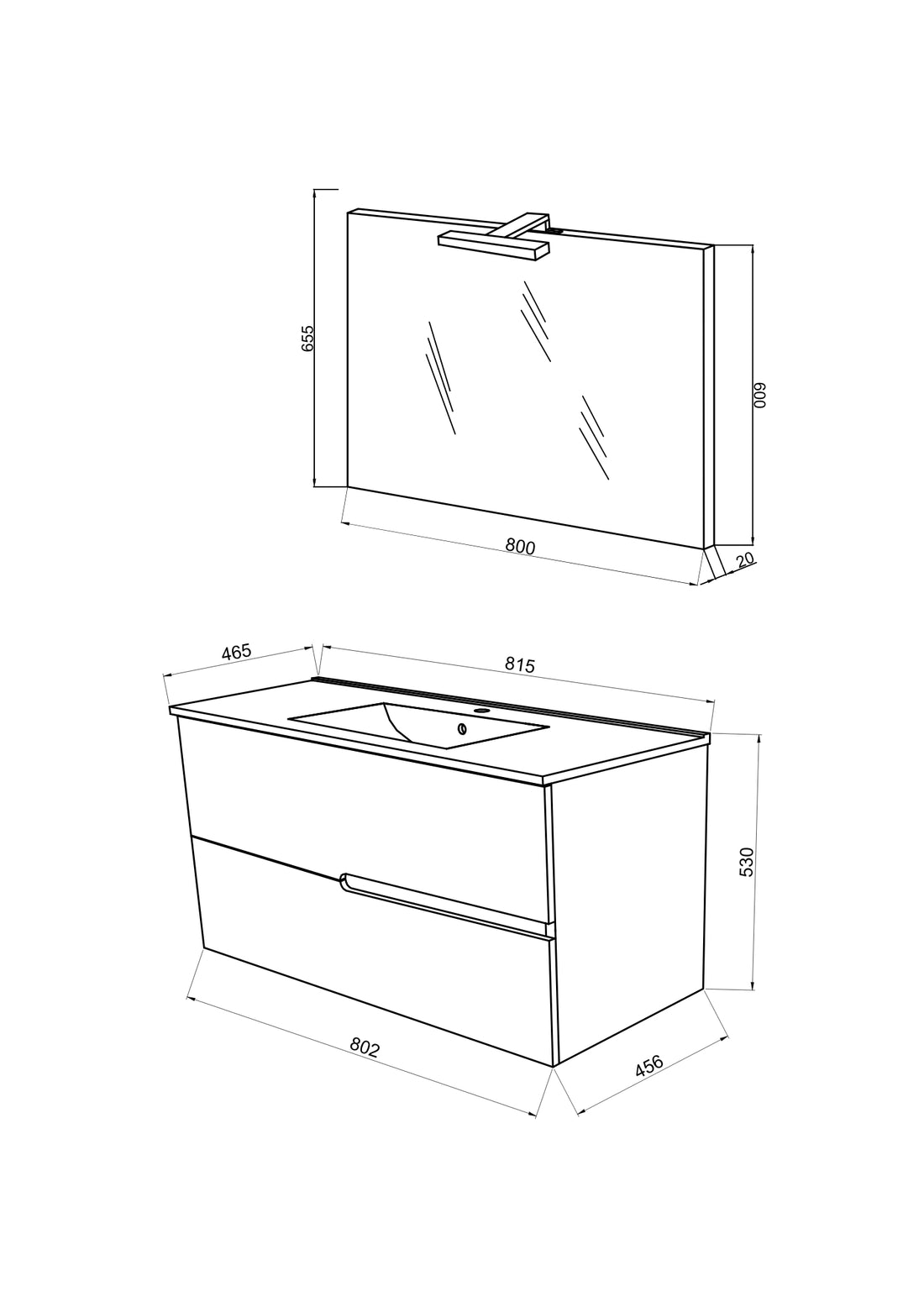 655

600

800

20

465

815

530

802

456